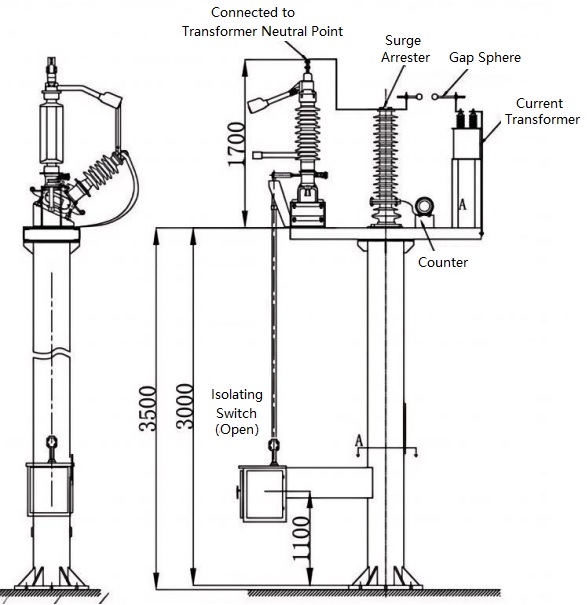 Connected to Transformer Neutral Point

Surge Arrester

Gap Sphere

Current Transformer

1700

A

Counter

3500

3000

Isolating Switch (Open)

A

1100